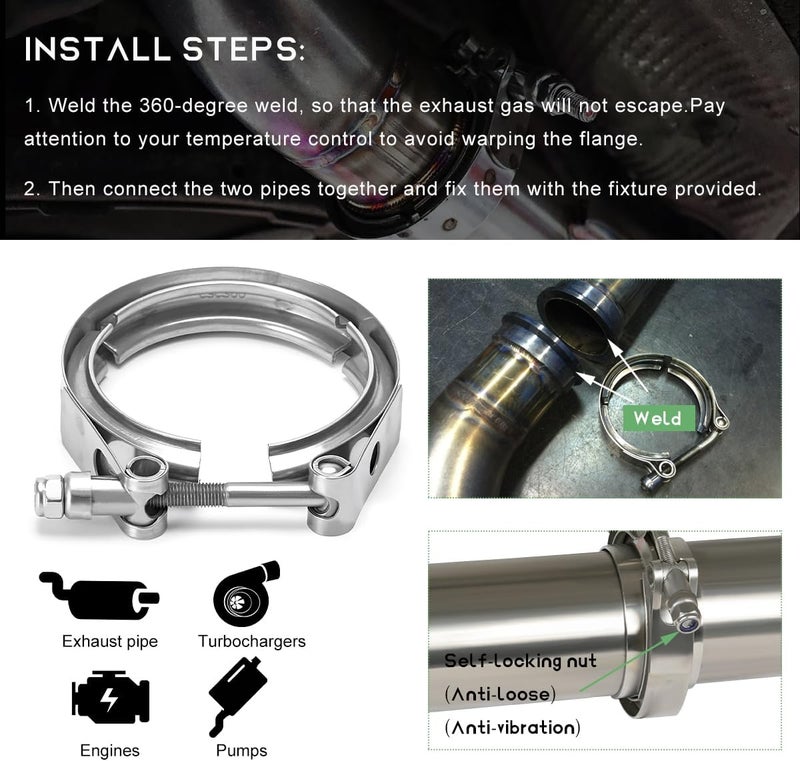 INSTALL STEPS:

1. Weld the 360-degree weld, so that the exhaust gas will not escape.Pay attention to your temperature control to avoid warping the flange.

2. Then connect the two pipes together and fix them with the fixture provided.

Weld

Exhaust pipe

Turbochargers

Engines

Pumps

Self-locking nut
(Anti-loose)
(Anti-vibration)